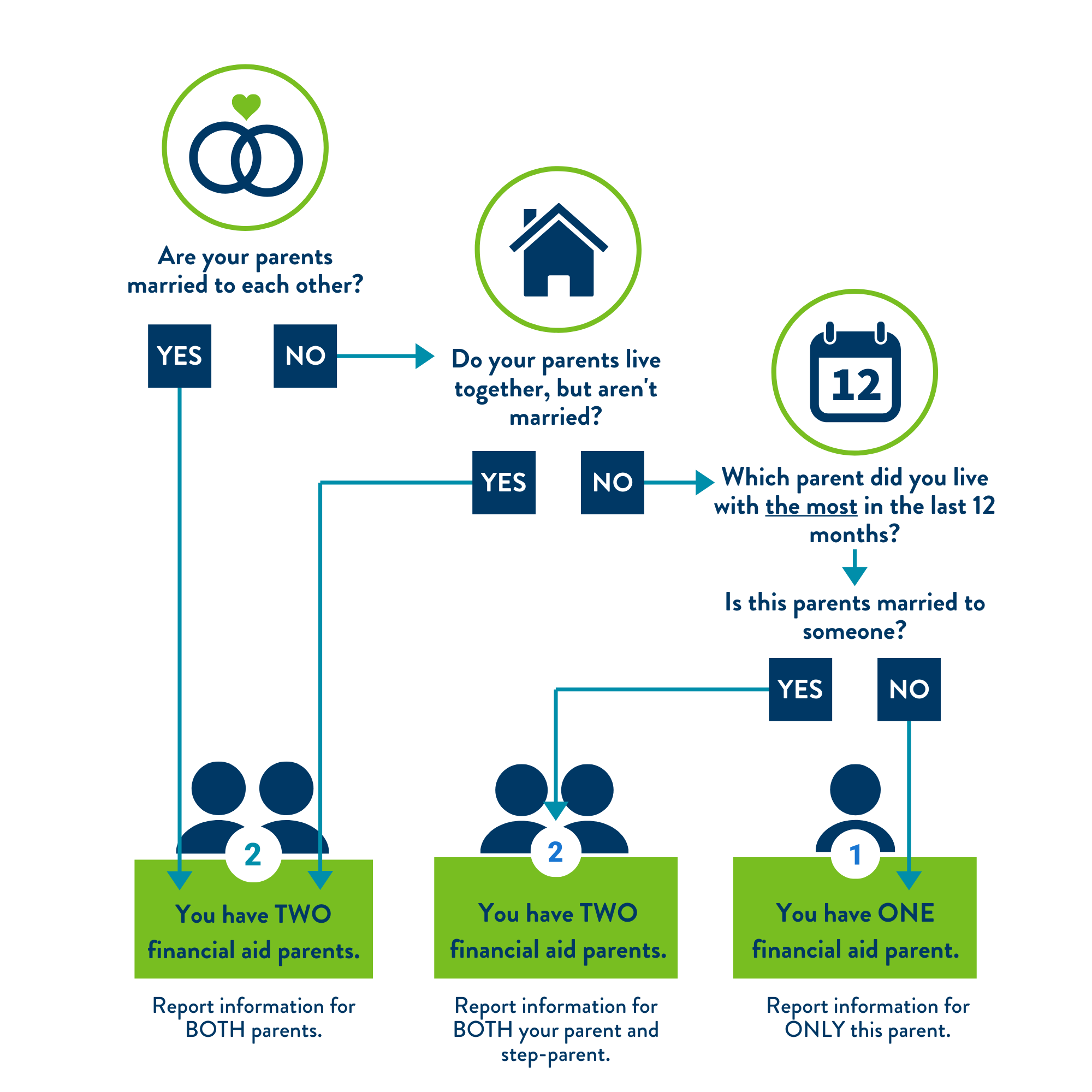 Are your parents married to each other?

YES

NO

Do your parents live together, but aren't married?

YES

NO

12

Which parent did you live with the most in the last 12 months?

Is this parents married to someone?

YES

NO

2

You have TWO financial aid parents.

Report information for BOTH parents.

2

You have TWO financial aid parents.

Report information for BOTH your parent and step-parent.

1

You have ONE financial aid parent.

Report information for ONLY this parent.